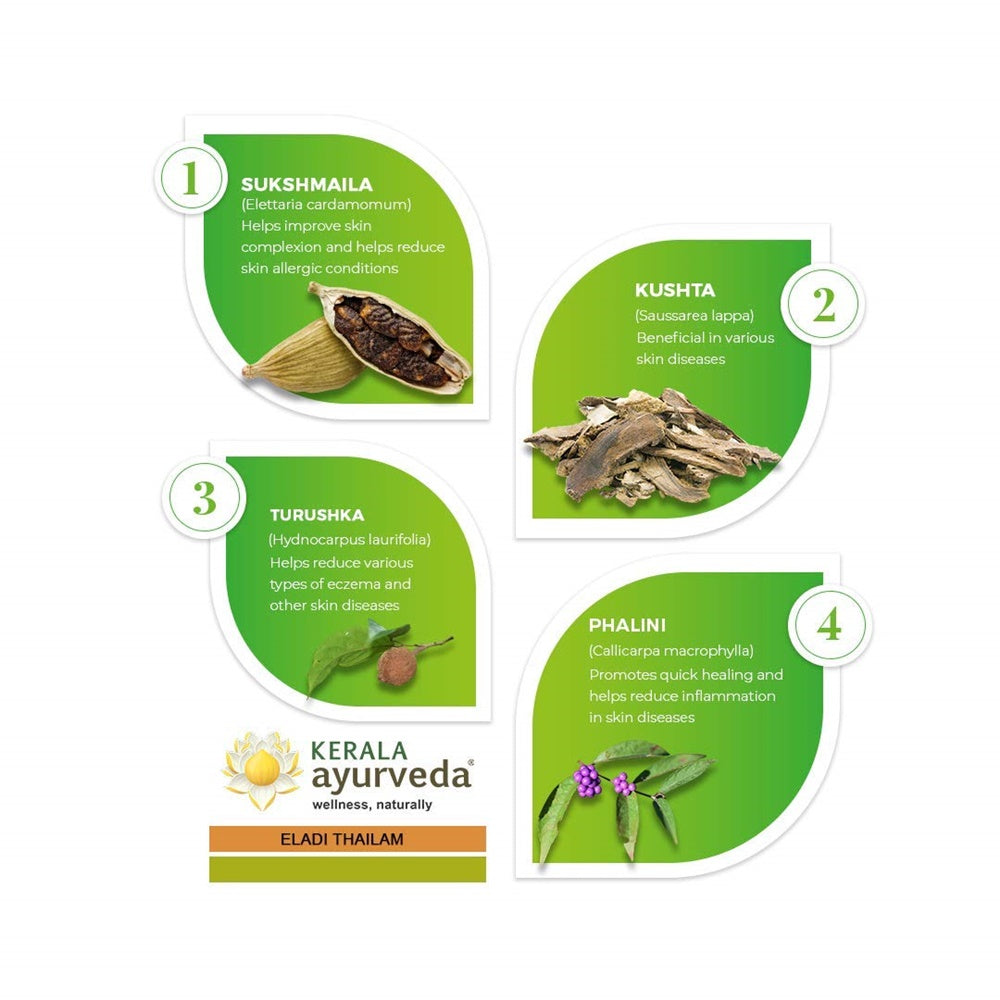 1
SUKSHMAILA
(Elettaria cardamomum)
Helps improve skin complexion and helps reduce skin allergic conditions

KUSHTA
(Saussarea lappa)
Beneficial in various skin diseases
2

3
TURUSHKA
(Hydnocarpus laurifolia)
Helps reduce various types of eczema and other skin diseases

PHALINI
(Callicarpa macrophylla)
Promotes quick healing and helps reduce inflammation in skin diseases
4

KERALA
ayurveda®
wellness, naturally

ELADI THAILAM